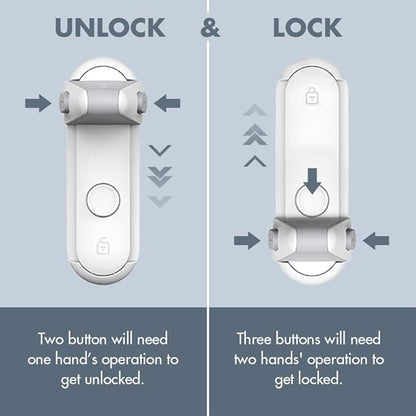 UNLOCK & LOCK

Two button will need one hand's operation to get unlocked.

Three buttons will need two hands' operation to get locked.