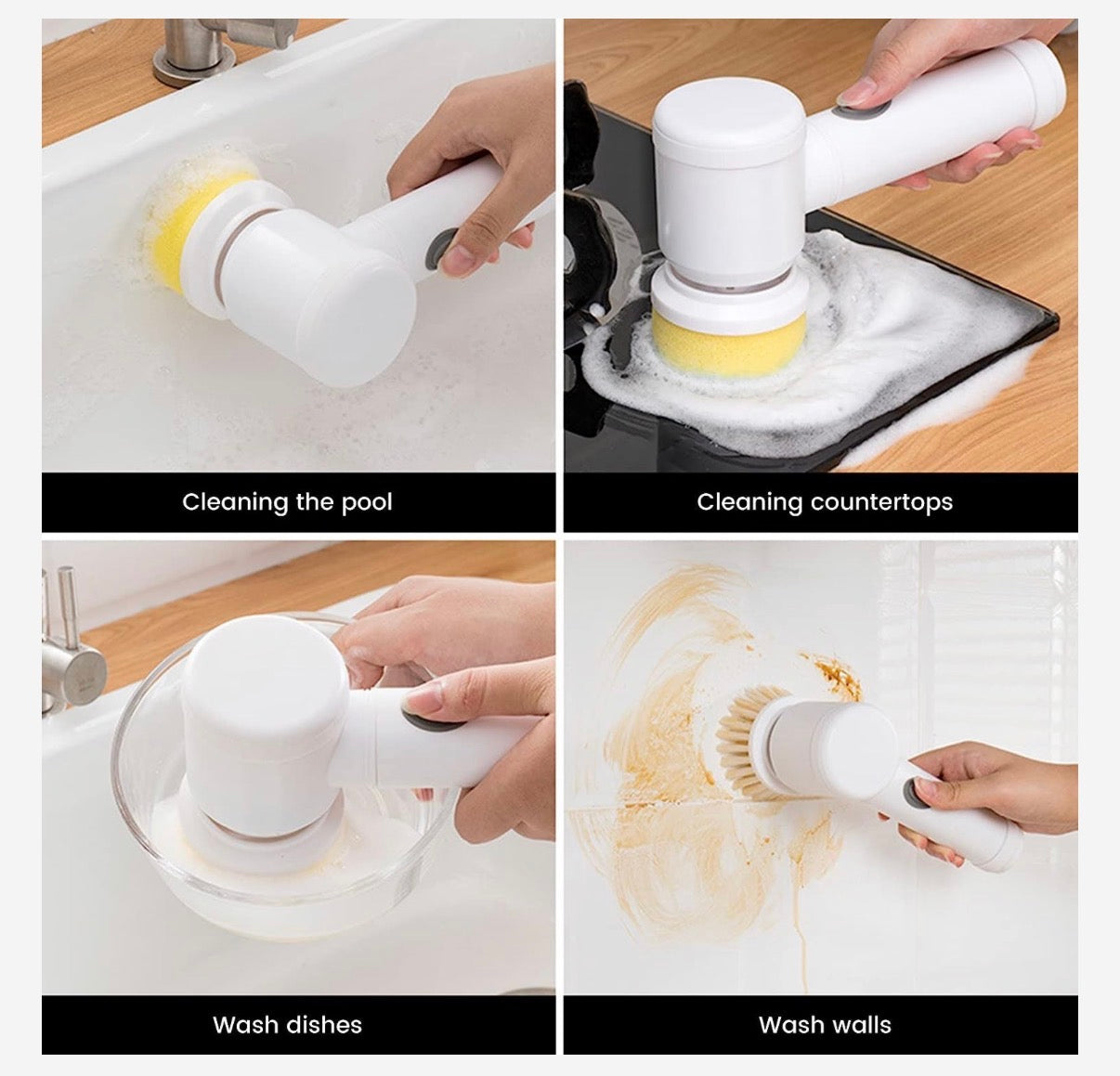 Cleaning the pool

Cleaning countertops

Wash dishes

Wash walls