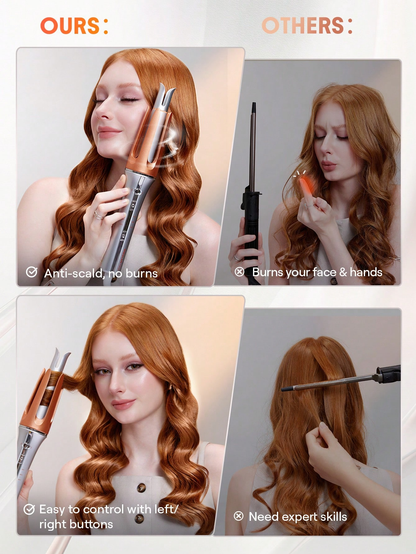 OURS:

OTHERS:

Anti-scald, no burns

Burns your face & hands

Easy to control with left/ right buttons

Need expert skills