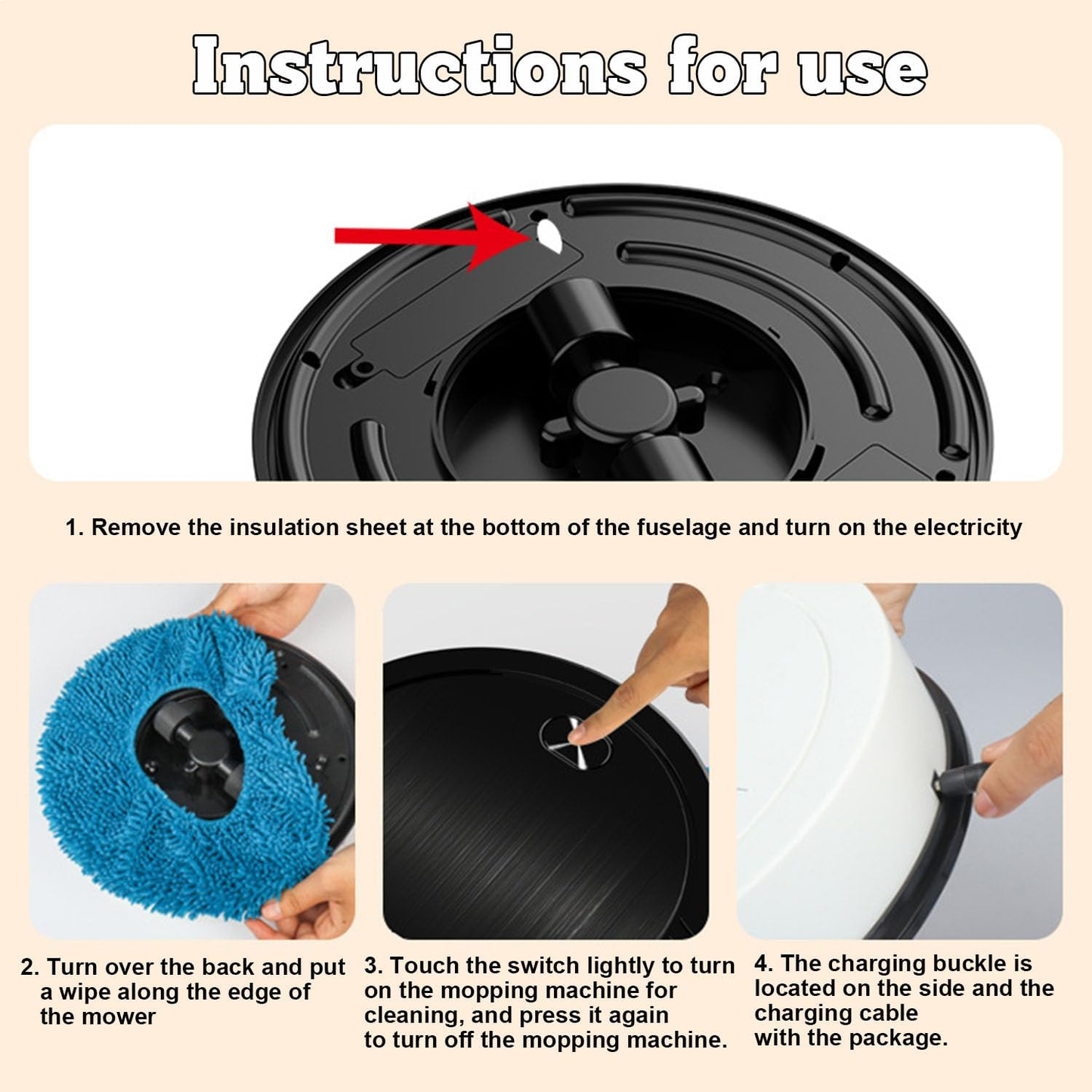 Instructions for use

1. Remove the insulation sheet at the bottom of the fuselage and turn on the electricity

2. Turn over the back and put a wipe along the edge of the mower

3. Touch the switch lightly to turn on the mopping machine for cleaning, and press it again to turn off the mopping machine.

4. The charging buckle is located on the side and the charging cable with the package.